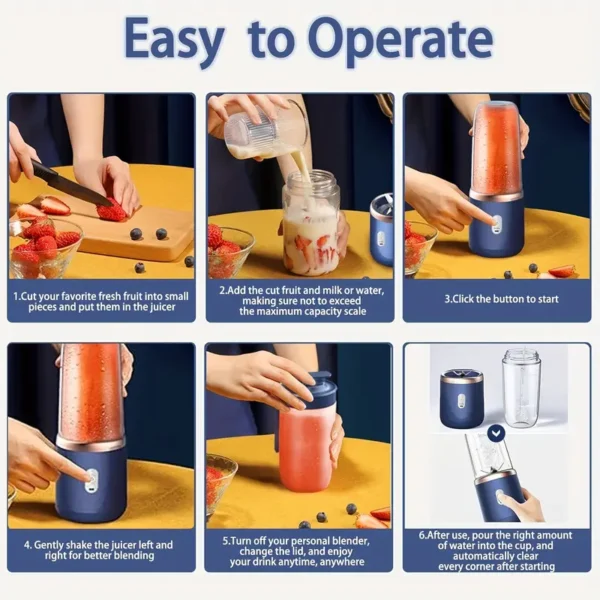 Easy to Operate

1.Cut your favorite fresh fruit into small pieces and put them in the juicer

2.Add the cut fruit and milk or water, making sure not to exceed the maximum capacity scale

3.Click the button to start

4. Gently shake the juicer left and right for better blending

5.Turn off your personal blender, change the lid, and enjoy your drink anytime, anywhere

6.After use, pour the right amount of water into the cup, and automatically clear every corner after starting